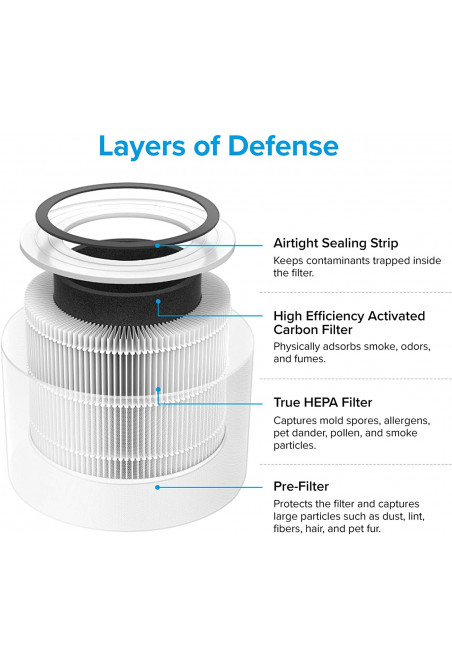 Layers of Defense

Airtight Sealing Strip
Keeps contaminants trapped inside the filter.

High Efficiency Activated Carbon Filter
Physically adsorbs smoke, odors, and fumes.

True HEPA Filter
Captures mold spores, allergens, pet dander, pollen, and smoke particles.

Pre-Filter
Protects the filter and captures large particles such as dust, lint, fibers, hair, and pet fur.