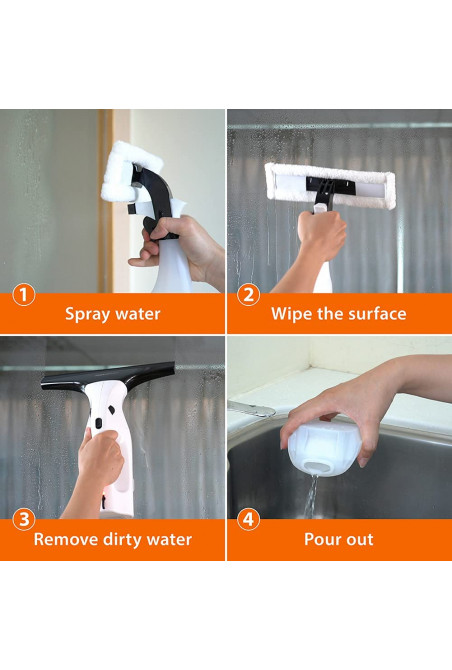 1
Spray water

2
Wipe the surface

3
Remove dirty water

4
Pour out